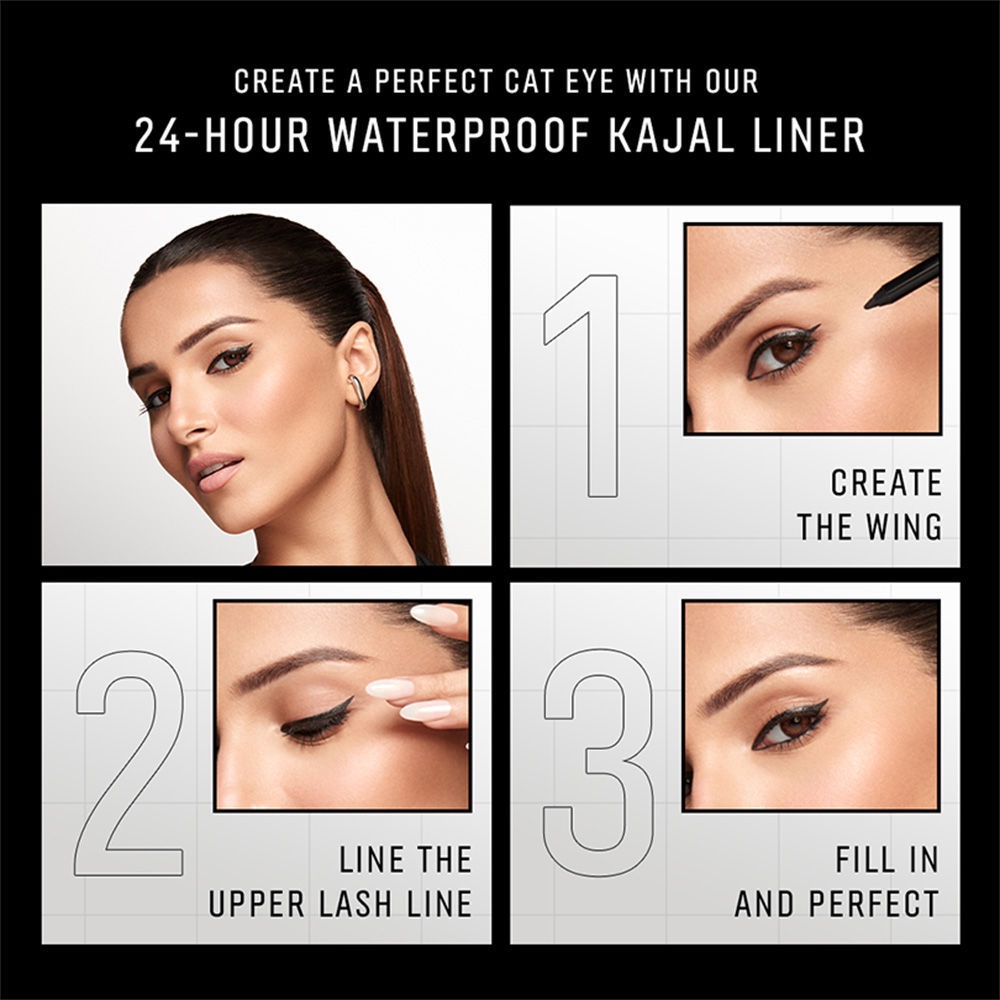 CREATE A PERFECT CAT EYE WITH OUR
24-HOUR WATERPROOF KAJAL LINER

1
CREATE THE WING

2
LINE THE UPPER LASH LINE

3
FILL IN AND PERFECT